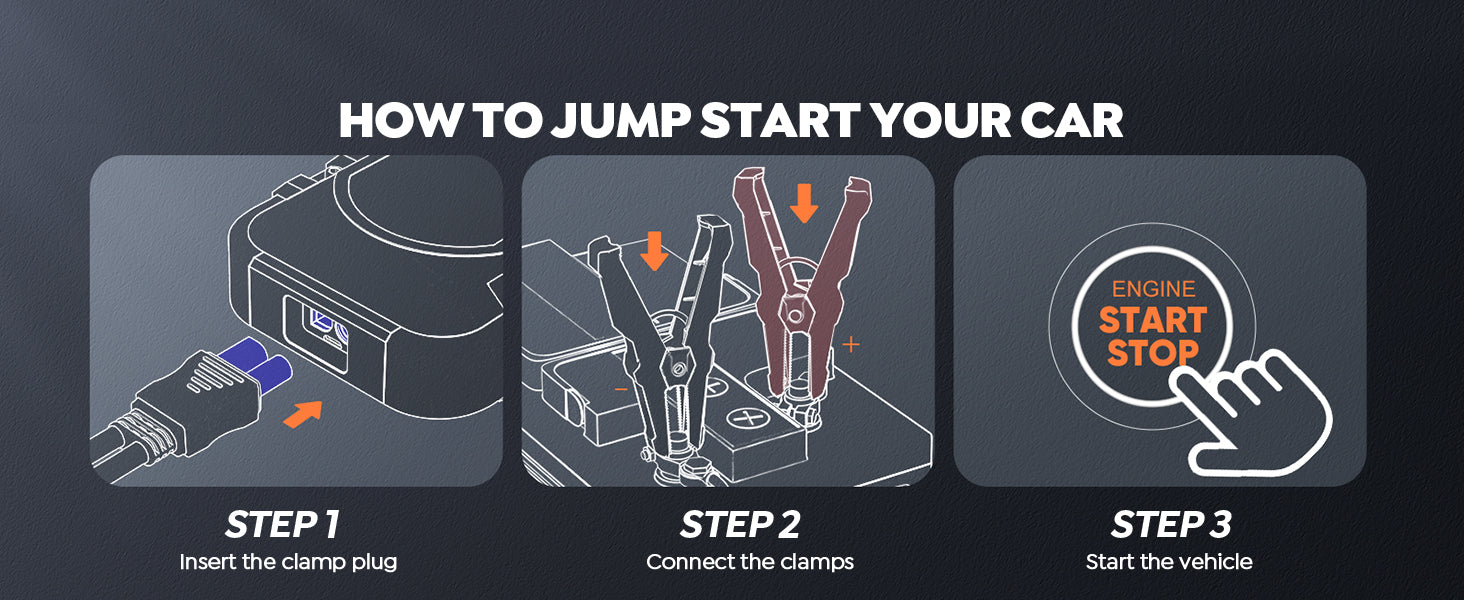 HOW TO JUMP START YOUR CAR

−

+

ENGINE
START
STOP

STEP 1
Insert the clamp plug

STEP 2
Connect the clamps

STEP 3
Start the vehicle